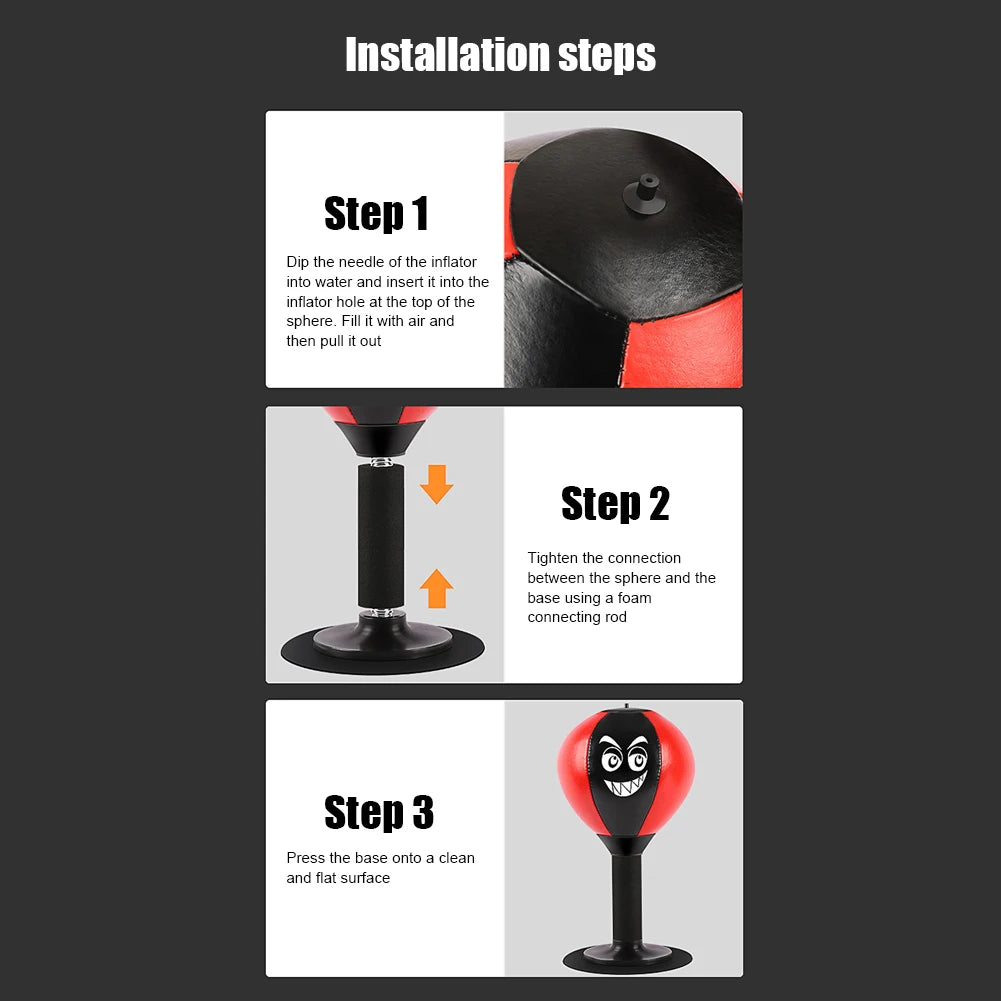 Installation steps

Step 1

Dip the needle of the inflator into water and insert it into the inflator hole at the top of the sphere. Fill it with air and then pull it out

Step 2

Tighten the connection between the sphere and the base using a foam connecting rod

Step 3

Press the base onto a clean and flat surface